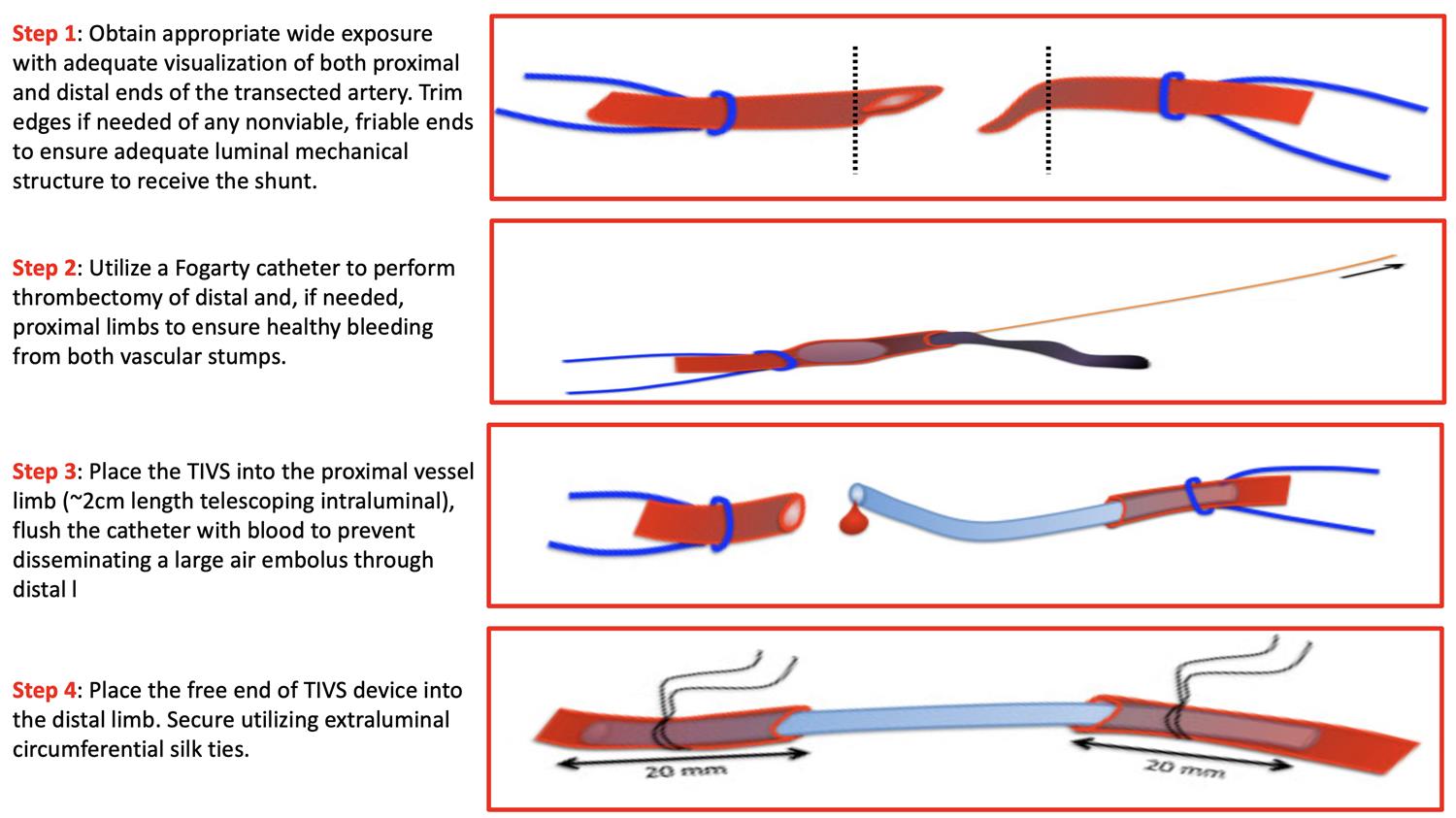 Step 1: Obtain appropriate wide exposure with adequate visualization of both proximal and distal ends of the transected artery. Trim edges if needed of any nonviable, friable ends to ensure adequate luminal mechanical structure to receive the shunt.

Step 2: Utilize a Fogarty catheter to perform thrombectomy of distal and, if needed, proximal limbs to ensure healthy bleeding from both vascular stumps.

Step 3: Place the TIVS into the proximal vessel limb (~2cm length telescoping intraluminal), flush the catheter with blood to prevent disseminating a large air embolus through distal l

Step 4: Place the free end of TIVS device into the distal limb. Secure utilizing extraluminal circumferential silk ties.

20 mm

20 mm