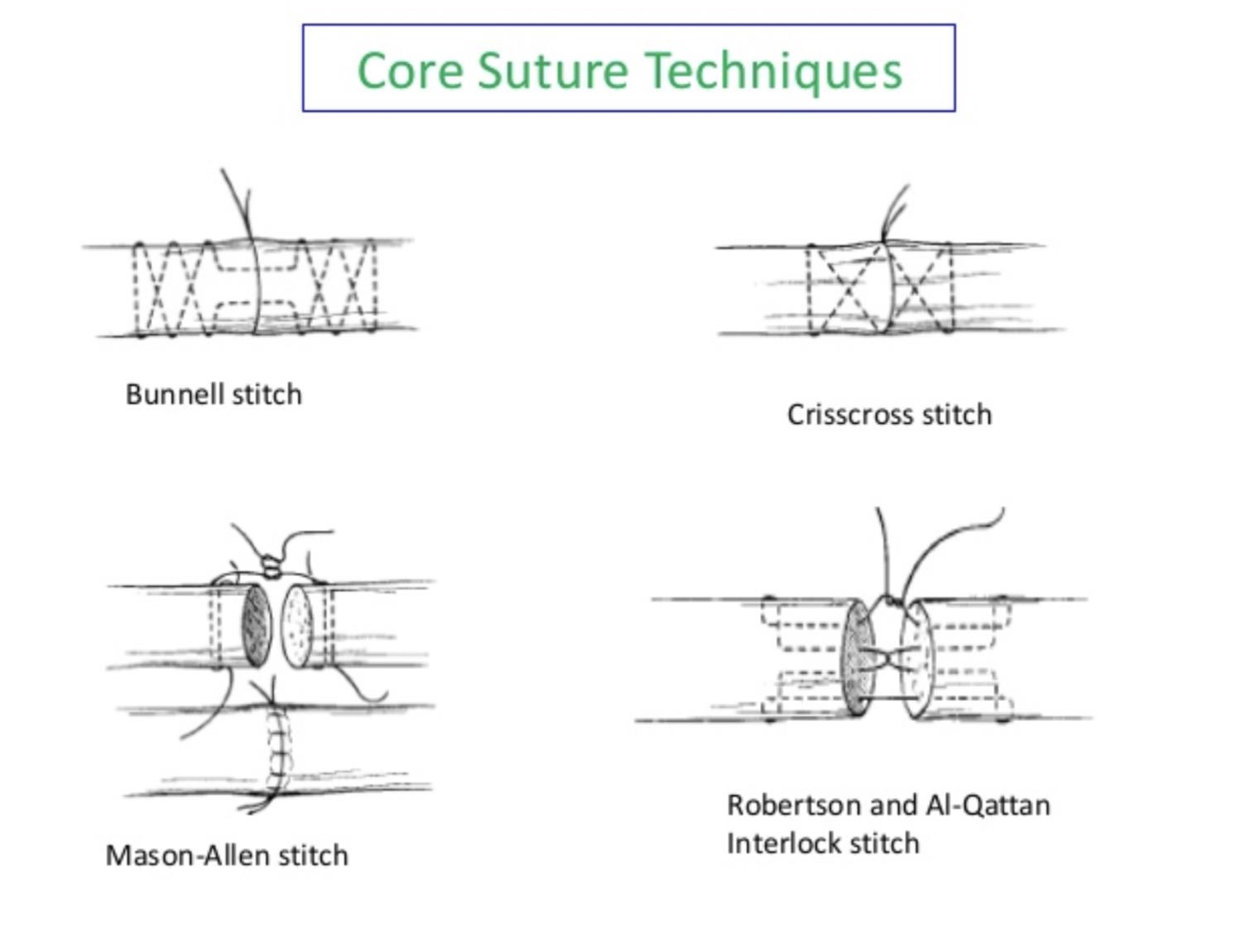 Core Suture Techniques

Bunnell stitch

Crisscross stitch

Mason-Allen stitch

Robertson and Al-Qattan Interlock stitch