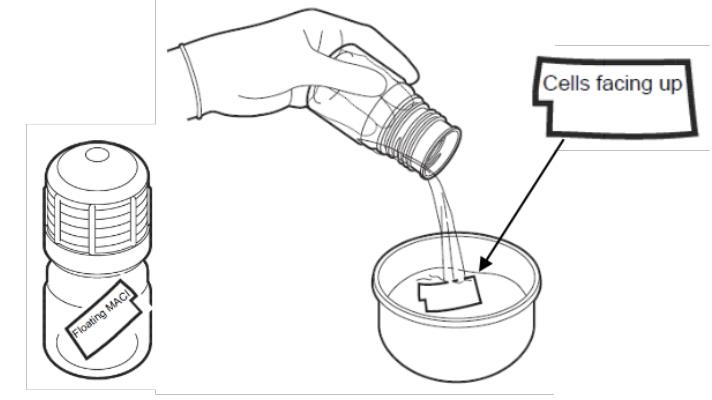 Floating MACI

Cells facing up